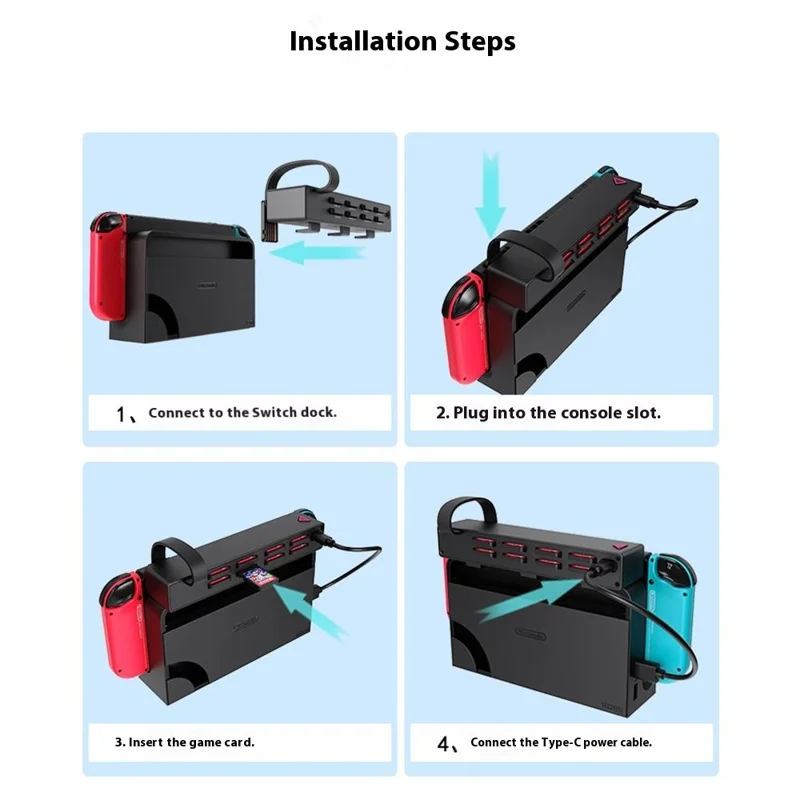 Installation Steps

1、Connect to the Switch dock.

2. Plug into the console slot.

3. Insert the game card.

4、Connect the Type-C power cable.