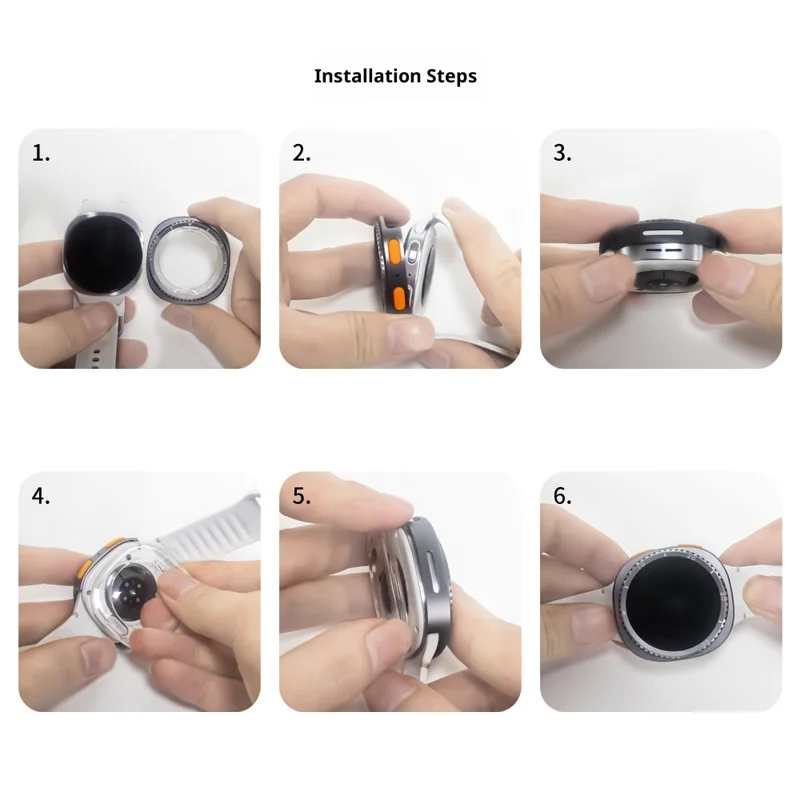 Installation Steps

1.

2.

3.

4.

5.

6.