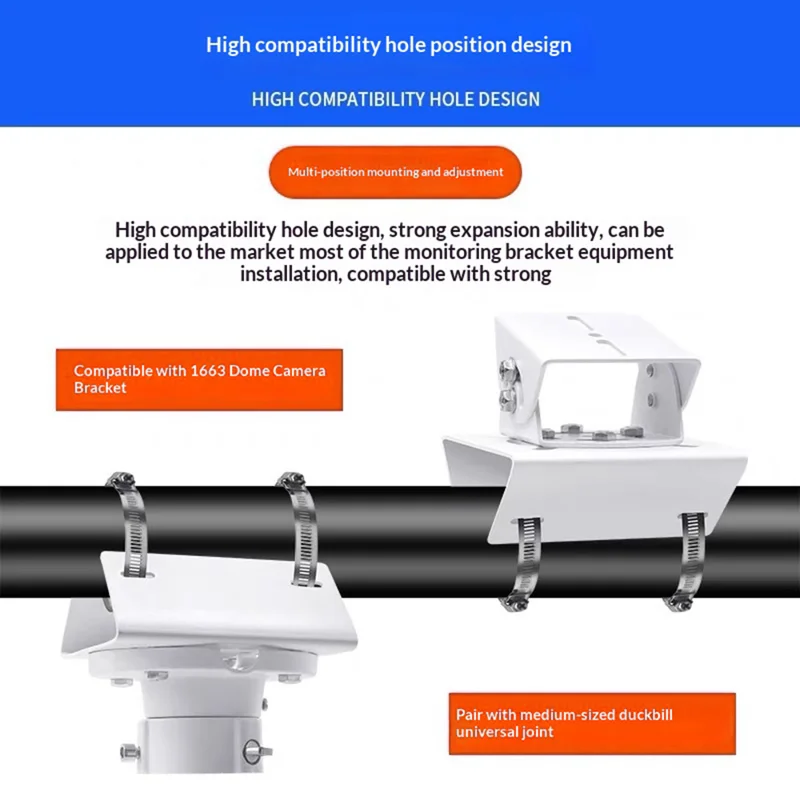 High compatibility hole position design

HIGH COMPATIBILITY HOLE DESIGN

Multi-position mounting and adjustment

High compatibility hole design, strong expansion ability, can be applied to the market most of the monitoring bracket equipment installation, compatible with strong

Compatible with 1663 Dome Camera Bracket

Pair with medium-sized duckbill universal joint