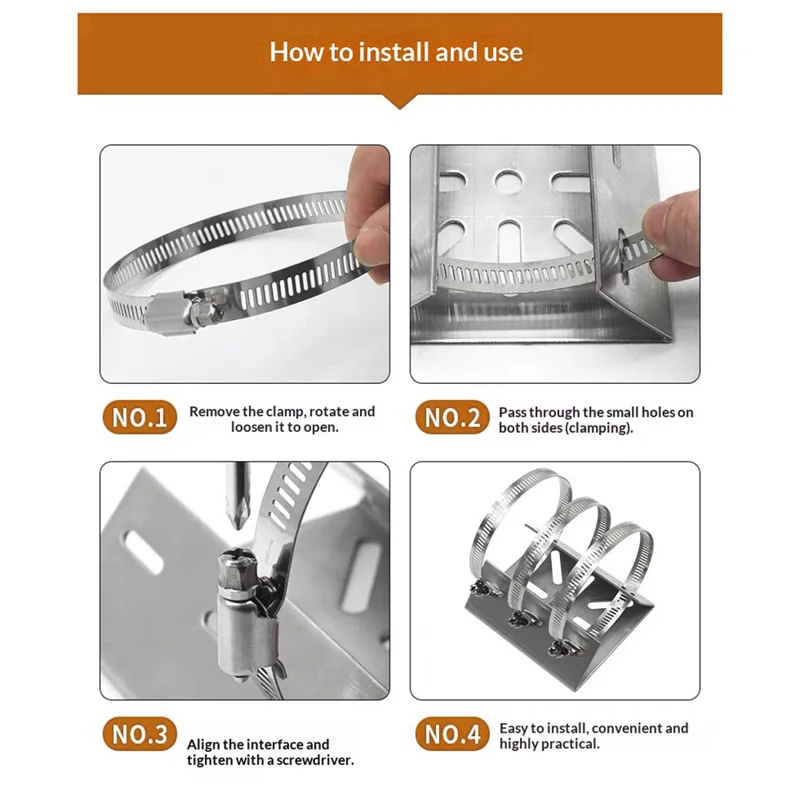 How to install and use

NO.1 Remove the clamp, rotate and loosen it to open.

NO.2 Pass through the small holes on both sides (clamping).

NO.3 Align the interface and tighten with a screwdriver.

NO.4 Easy to install, convenient and highly practical.