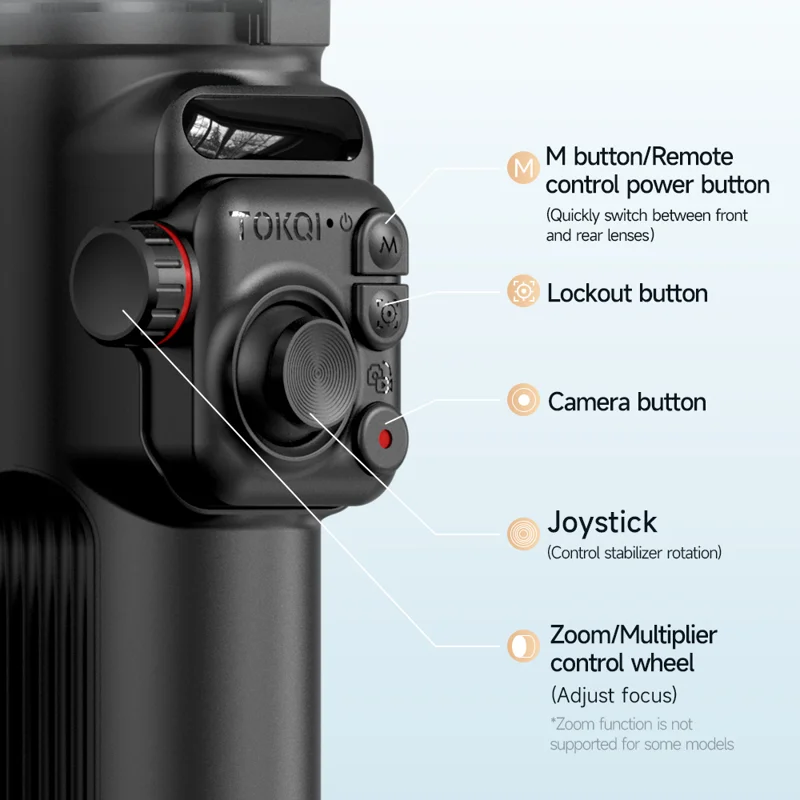 TOKQI

M

M button/Remote control power button
(Quickly switch between front and rear lenses)

Lockout button

Camera button

Joystick
(Control stabilizer rotation)

Zoom/Multiplier control wheel
(Adjust focus)
*Zoom function is not supported for some models