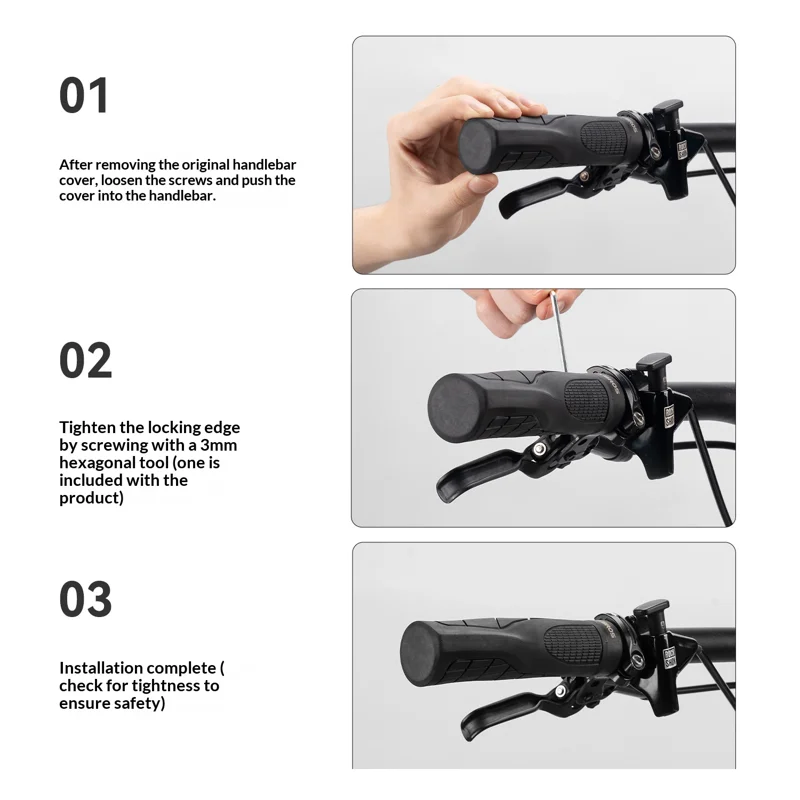 01

After removing the original handlebar cover, loosen the screws and push the cover into the handlebar.

02

Tighten the locking edge by screwing with a 3mm hexagonal tool (one is included with the product)

03

Installation complete ( check for tightness to ensure safety)