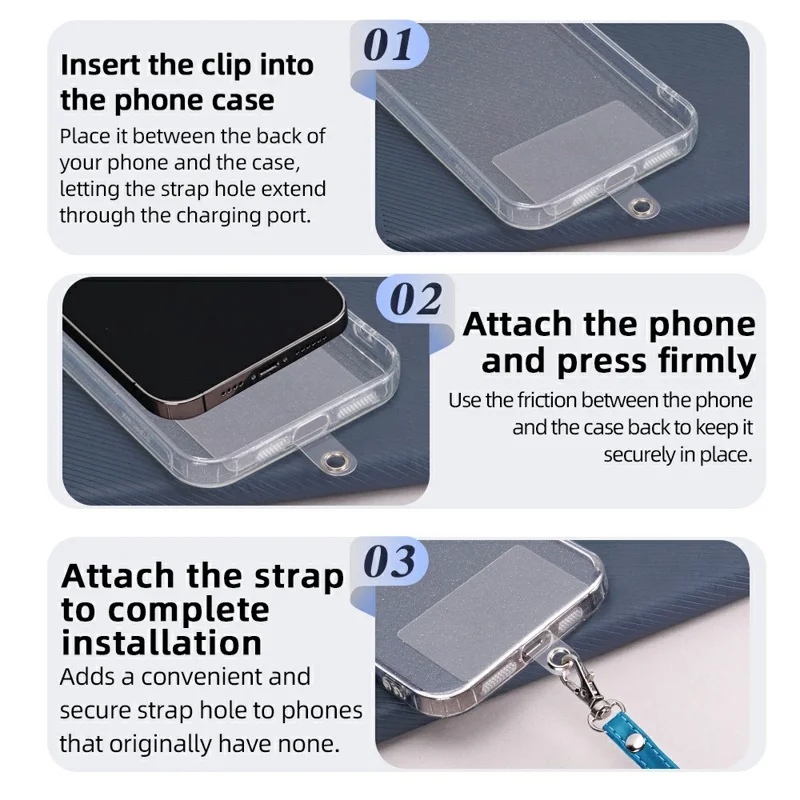 01

Insert the clip into the phone case

Place it between the back of your phone and the case, letting the strap hole extend through the charging port.

02

Attach the phone and press firmly

Use the friction between the phone and the case back to keep it securely in place.

03

Attach the strap to complete installation

Adds a convenient and secure strap hole to phones that originally have none.