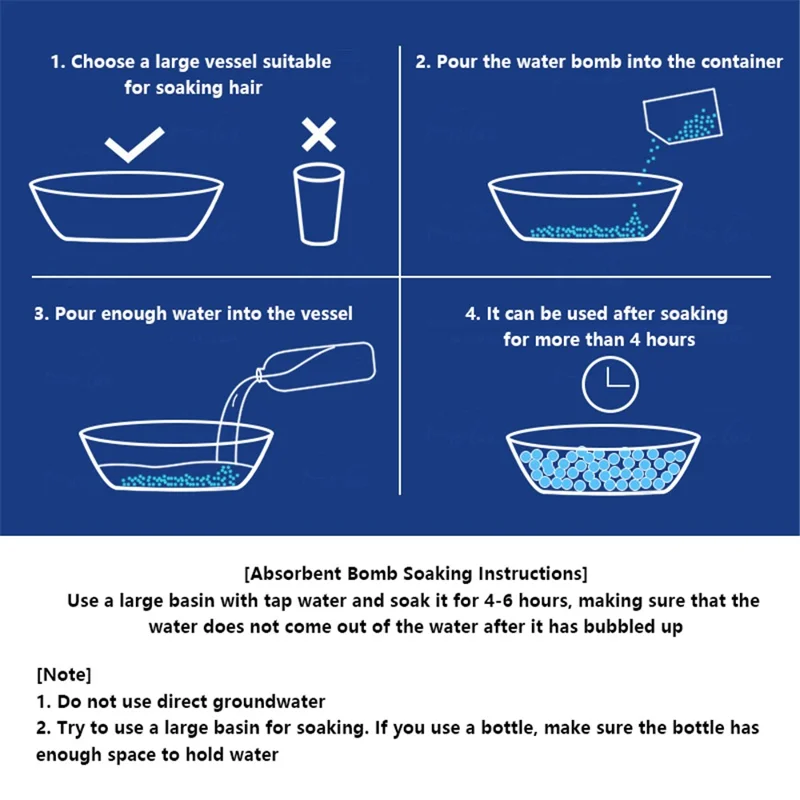 1. Choose a large vessel suitable for soaking hair

2. Pour the water bomb into the container

3. Pour enough water into the vessel

4. It can be used after soaking for more than 4 hours

[Absorbent Bomb Soaking Instructions]
Use a large basin with tap water and soak it for 4-6 hours, making sure that the water does not come out of the water after it has bubbled up

[Note]
1. Do not use direct groundwater
2. Try to use a large basin for soaking. If you use a bottle, make sure the bottle has enough space to hold water