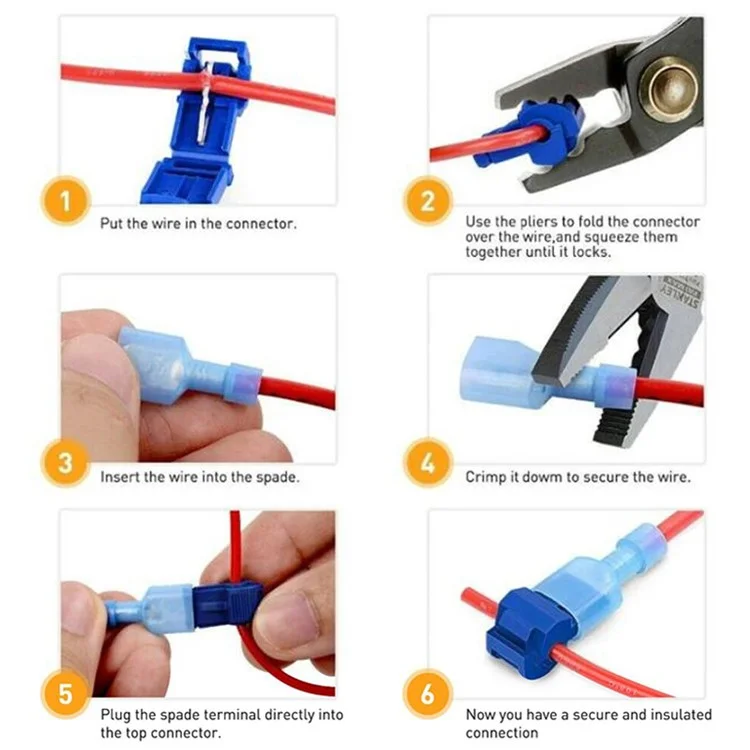 1
Put the wire in the connector.

2
Use the pliers to fold the connector over the wire,and squeeze them together until it locks.

3
Insert the wire into the spade.

STANLEY

4
Crimp it dowm to secure the wire.

5
Plug the spade terminal directly into the top connector.

6
Now you have a secure and insulated connection