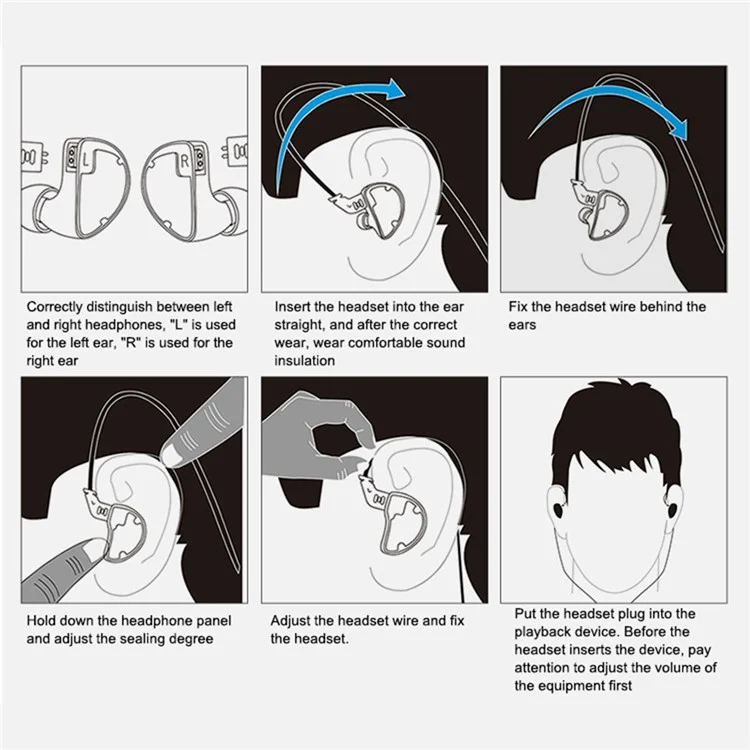 L

R

Correctly distinguish between left and right headphones, "L" is used for the left ear, "R" is used for the right ear

Insert the headset into the ear straight, and after the correct wear, wear comfortable sound insulation

Fix the headset wire behind the ears

Hold down the headphone panel and adjust the sealing degree

Adjust the headset wire and fix the headset.

Put the headset plug into the playback device. Before the headset inserts the device, pay attention to adjust the volume of the equipment first