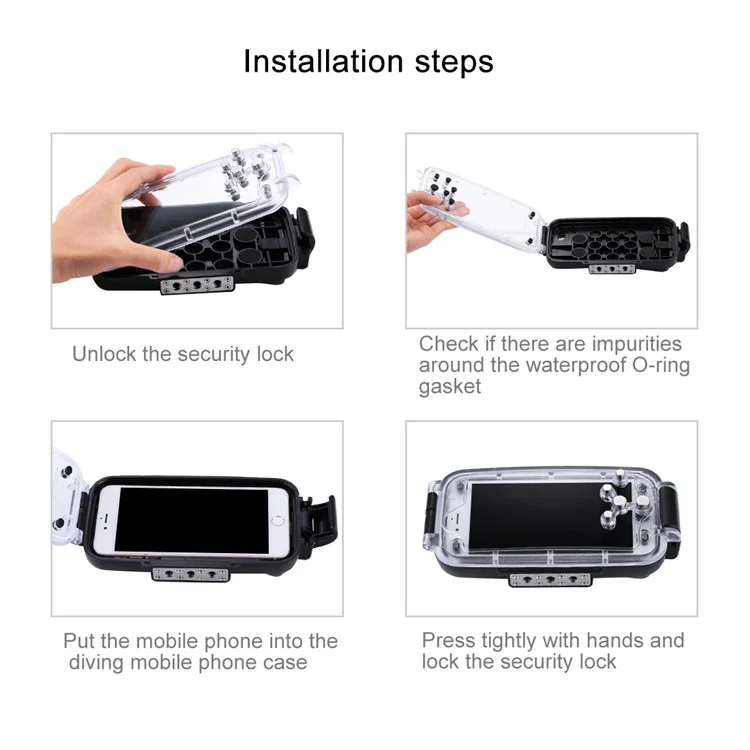 Installation steps

Unlock the security lock

Check if there are impurities around the waterproof O-ring gasket

Put the mobile phone into the diving mobile phone case

Press tightly with hands and lock the security lock