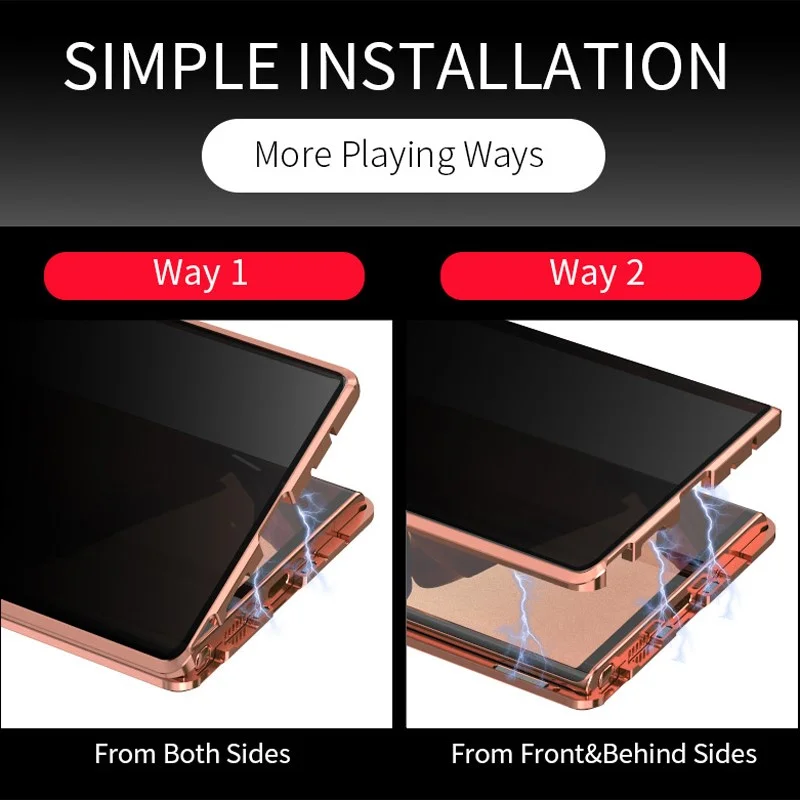 SIMPLE INSTALLATION

More Playing Ways

Way 1

Way 2

From Both Sides

From Front&Behind Sides