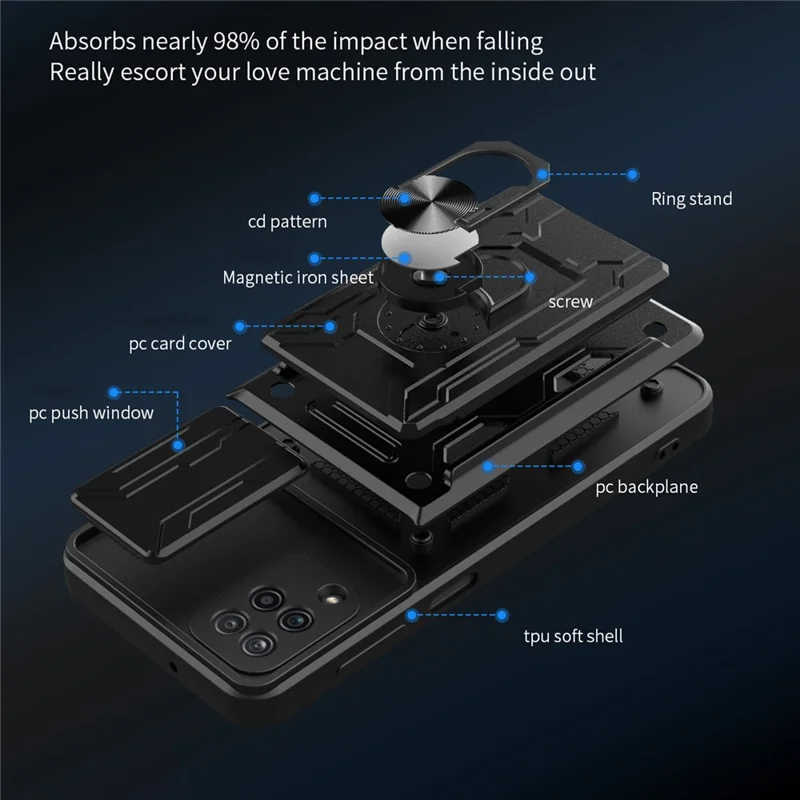 Absorbs nearly 98% of the impact when falling
Really escort your love machine from the inside out

Ring stand

cd pattern

Magnetic iron sheet

screw

pc card cover

pc push window

pc backplane

tpu soft shell