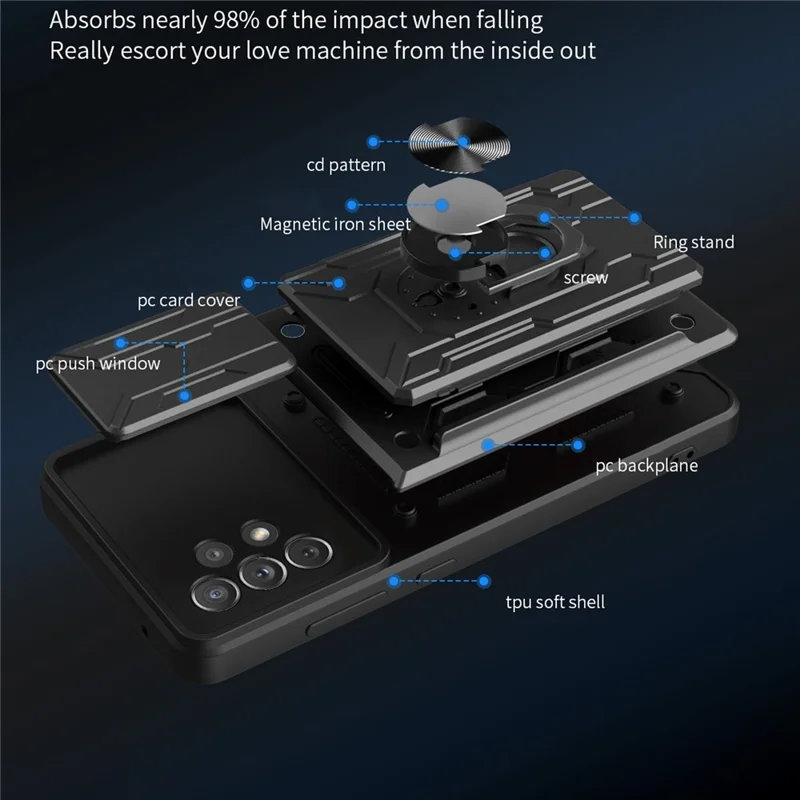 Absorbs nearly 98% of the impact when falling
Really escort your love machine from the inside out

cd pattern

Magnetic iron sheet

Ring stand

screw

pc card cover

pc push window

pc backplane

tpu soft shell