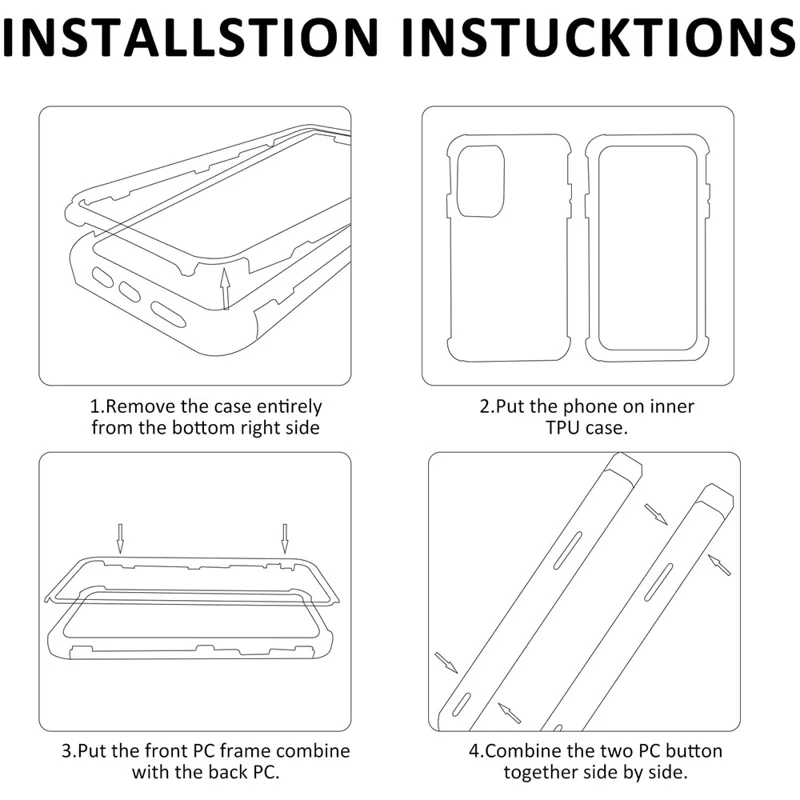 INSTALLSTION INSTUCKTIONS

1.Remove the case entirely from the bottom right side

2.Put the phone on inner TPU case.

3.Put the front PC frame combine with the back PC.

4.Combine the two PC button together side by side.