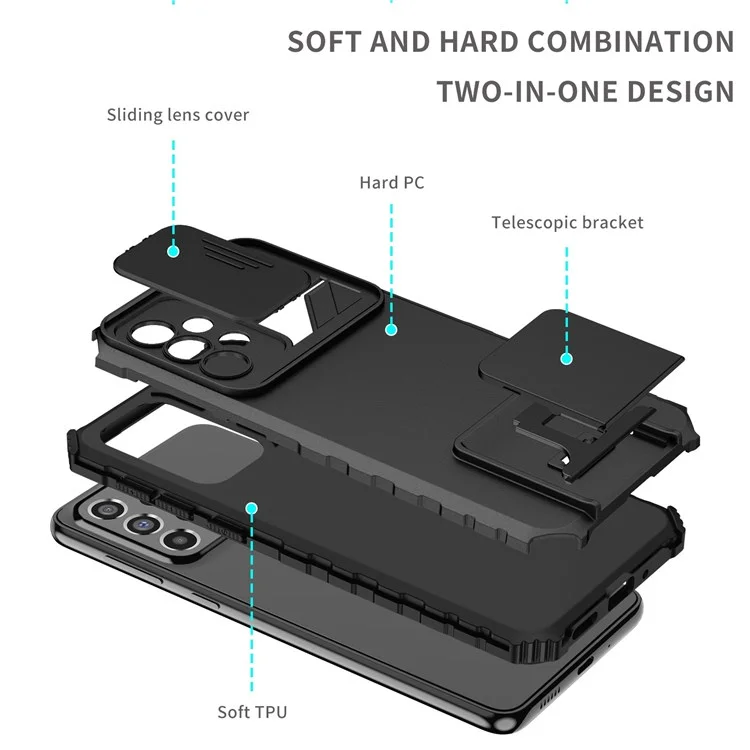 SOFT AND HARD COMBINATION
TWO-IN-ONE DESIGN

Sliding lens cover

Hard PC

Telescopic bracket

Soft TPU