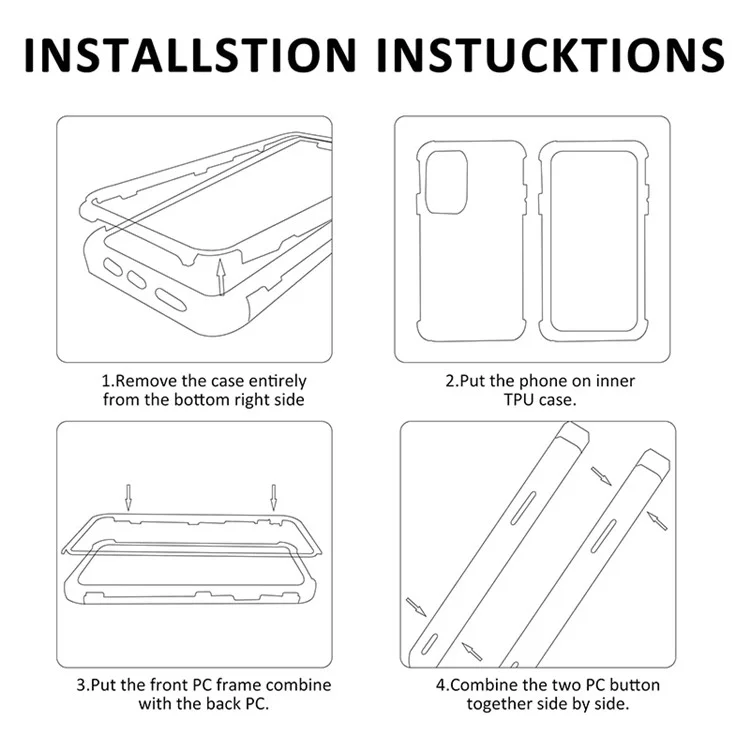 INSTALLSTION INSTUCKTIONS

1.Remove the case entirely from the bottom right side

2.Put the phone on inner TPU case.

3.Put the front PC frame combine with the back PC.

4.Combine the two PC button together side by side.