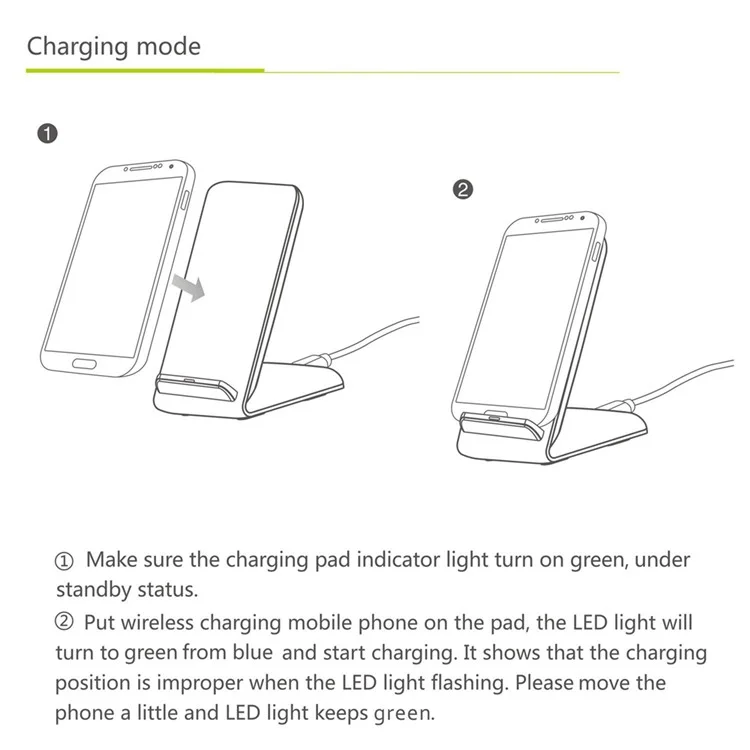 Charging mode

❶

❷

① Make sure the charging pad indicator light turn on green, under standby status.
② Put wireless charging mobile phone on the pad, the LED light will turn to green from blue and start charging. It shows that the charging position is improper when the LED light flashing. Please move the phone a little and LED light keeps green.