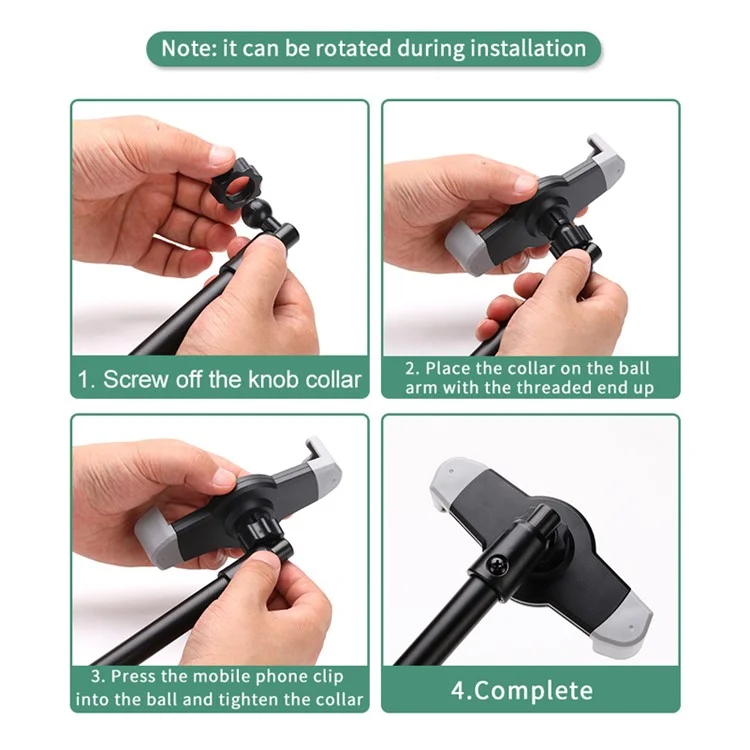 Note: it can be rotated during installation

1. Screw off the knob collar

2. Place the collar on the ball arm with the threaded end up

3. Press the mobile phone clip into the ball and tighten the collar

4.Complete