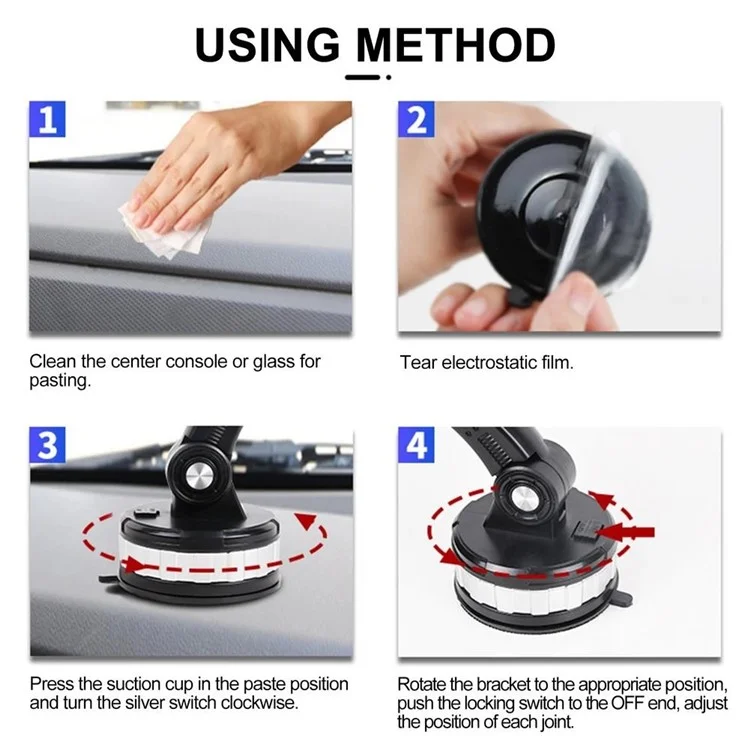 USING METHOD

1

Clean the center console or glass for pasting.

2

Tear electrostatic film.

3

Press the suction cup in the paste position and turn the silver switch clockwise.

4

Rotate the bracket to the appropriate position, push the locking switch to the OFF end, adjust the position of each joint.