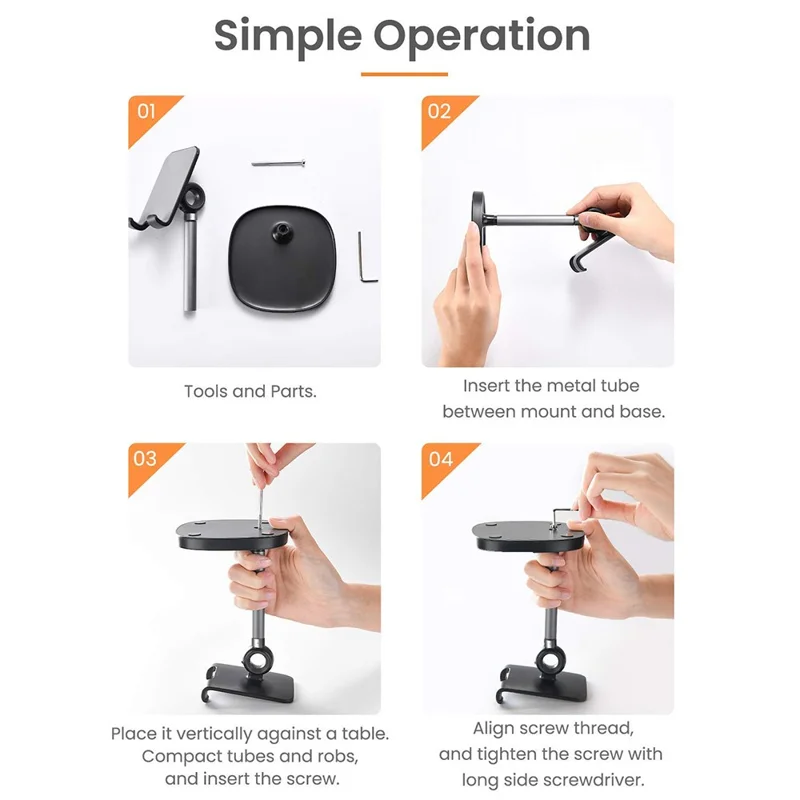 Simple Operation

01

Tools and Parts.

02

Insert the metal tube between mount and base.

03

Place it vertically against a table. Compact tubes and robs, and insert the screw.

04

Align screw thread, and tighten the screw with long side screwdriver.