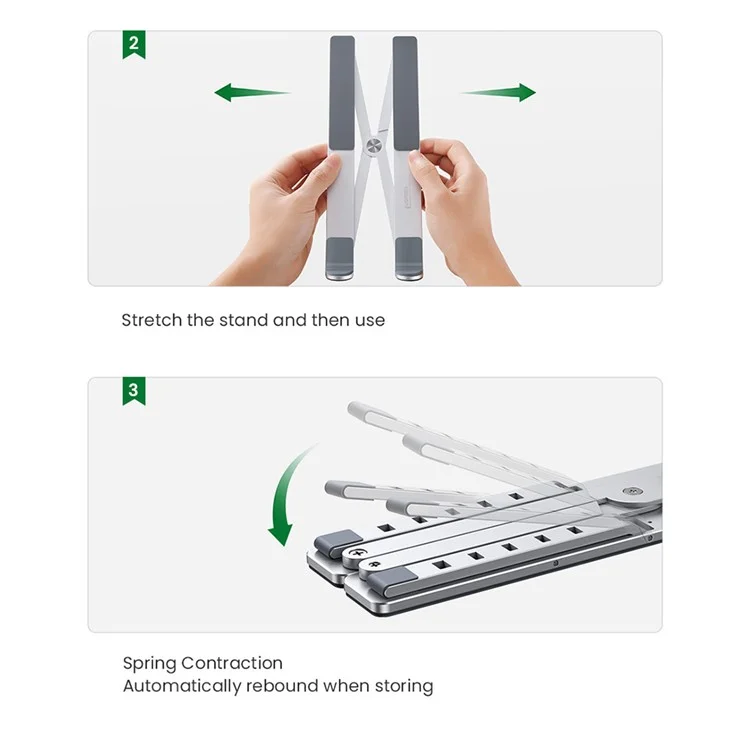 2

Stretch the stand and then use

3

Spring Contraction
Automatically rebound when storing