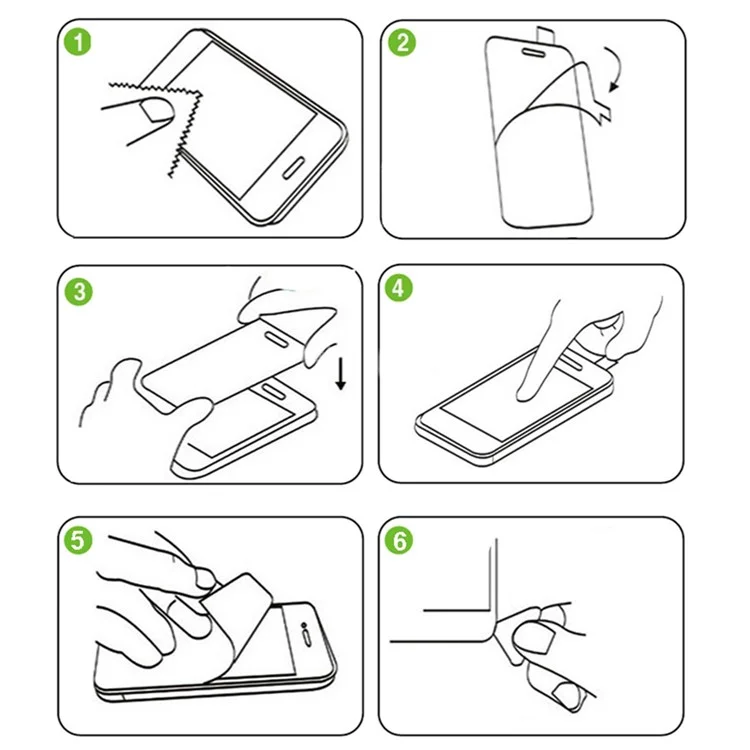 1
2
3
4
5
6