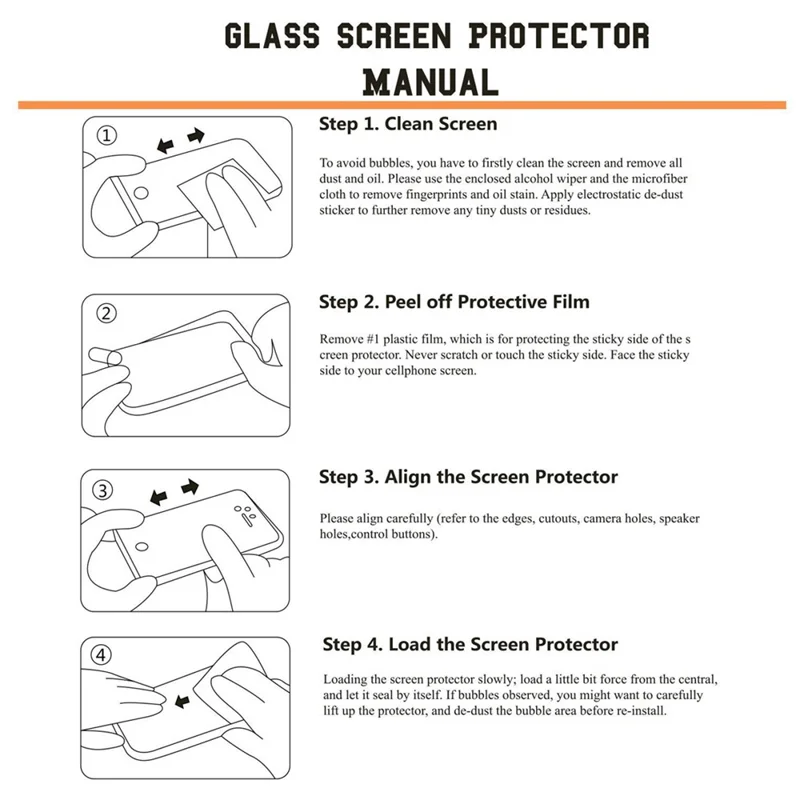 GLASS SCREEN PROTECTOR MANUAL

①

Step 1. Clean Screen

To avoid bubbles, you have to firstly clean the screen and remove all dust and oil. Please use the enclosed alcohol wiper and the microfiber cloth to remove fingerprints and oil stain. Apply electrostatic de-dust sticker to further remove any tiny dusts or residues.

②

Step 2. Peel off Protective Film

Remove #1 plastic film, which is for protecting the sticky side of the s creen protector. Never scratch or touch the sticky side. Face the sticky side to your cellphone screen.

③

Step 3. Align the Screen Protector

Please align carefully (refer to the edges, cutouts, camera holes, speaker holes,control buttons).

④

Step 4. Load the Screen Protector

Loading the screen protector slowly; load a little bit force from the central, and let it seal by itself. If bubbles observed, you might want to carefully lift up the protector, and de-dust the bubble area before re-install.