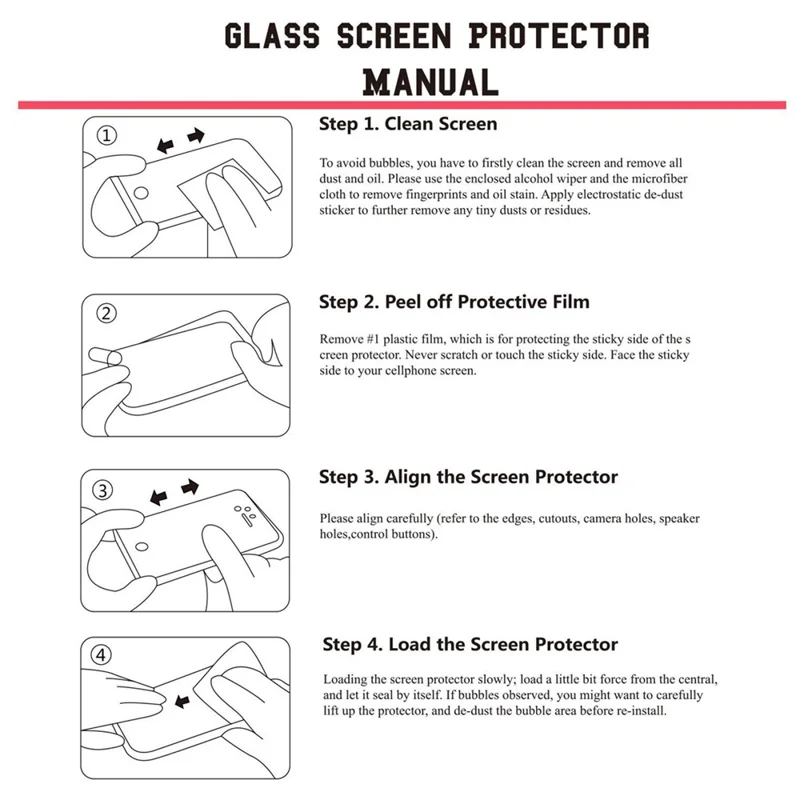 GLASS SCREEN PROTECTOR MANUAL

①

Step 1. Clean Screen

To avoid bubbles, you have to firstly clean the screen and remove all dust and oil. Please use the enclosed alcohol wiper and the microfiber cloth to remove fingerprints and oil stain. Apply electrostatic de-dust sticker to further remove any tiny dusts or residues.

②

Step 2. Peel off Protective Film

Remove #1 plastic film, which is for protecting the sticky side of the s creen protector. Never scratch or touch the sticky side. Face the sticky side to your cellphone screen.

③

Step 3. Align the Screen Protector

Please align carefully (refer to the edges, cutouts, camera holes, speaker holes,control buttons).

④

Step 4. Load the Screen Protector

Loading the screen protector slowly; load a little bit force from the central, and let it seal by itself. If bubbles observed, you might want to carefully lift up the protector, and de-dust the bubble area before re-install.