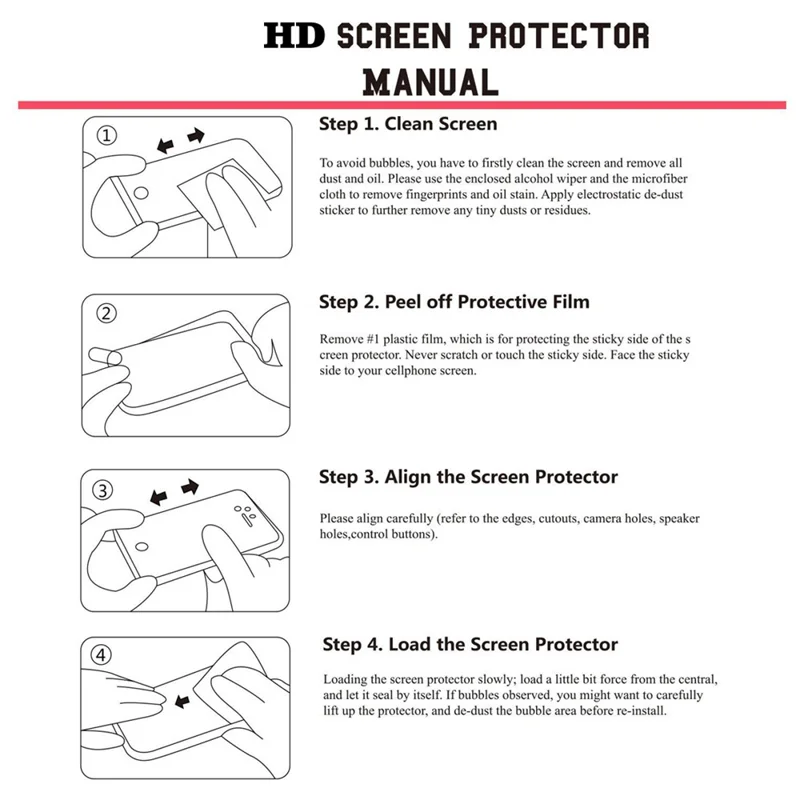 HD SCREEN PROTECTOR MANUAL

①

Step 1. Clean Screen

To avoid bubbles, you have to firstly clean the screen and remove all dust and oil. Please use the enclosed alcohol wiper and the microfiber cloth to remove fingerprints and oil stain. Apply electrostatic de-dust sticker to further remove any tiny dusts or residues.

②

Step 2. Peel off Protective Film

Remove #1 plastic film, which is for protecting the sticky side of the s creen protector. Never scratch or touch the sticky side. Face the sticky side to your cellphone screen.

③

Step 3. Align the Screen Protector

Please align carefully (refer to the edges, cutouts, camera holes, speaker holes,control buttons).

④

Step 4. Load the Screen Protector

Loading the screen protector slowly; load a little bit force from the central, and let it seal by itself. If bubbles observed, you might want to carefully lift up the protector, and de-dust the bubble area before re-install.