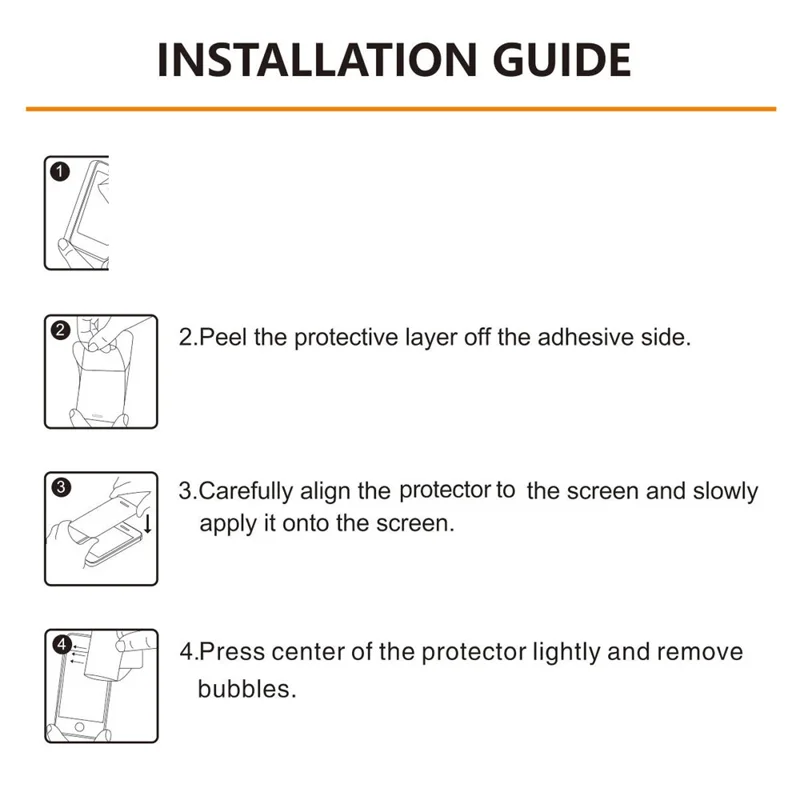 INSTALLATION GUIDE

1

2

2.Peel the protective layer off the adhesive side.

3

3.Carefully align the protector to the screen and slowly apply it onto the screen.

4

4.Press center of the protector lightly and remove bubbles.