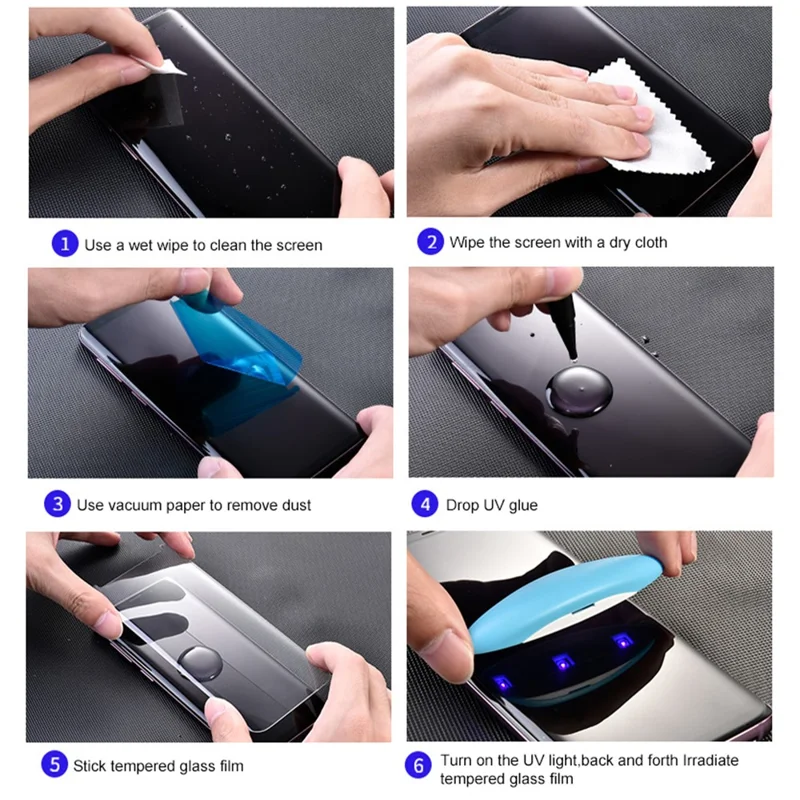 1 Use a wet wipe to clean the screen

2 Wipe the screen with a dry cloth

3 Use vacuum paper to remove dust

4 Drop UV glue

5 Stick tempered glass film

6 Turn on the UV light,back and forth Irradiate tempered glass film