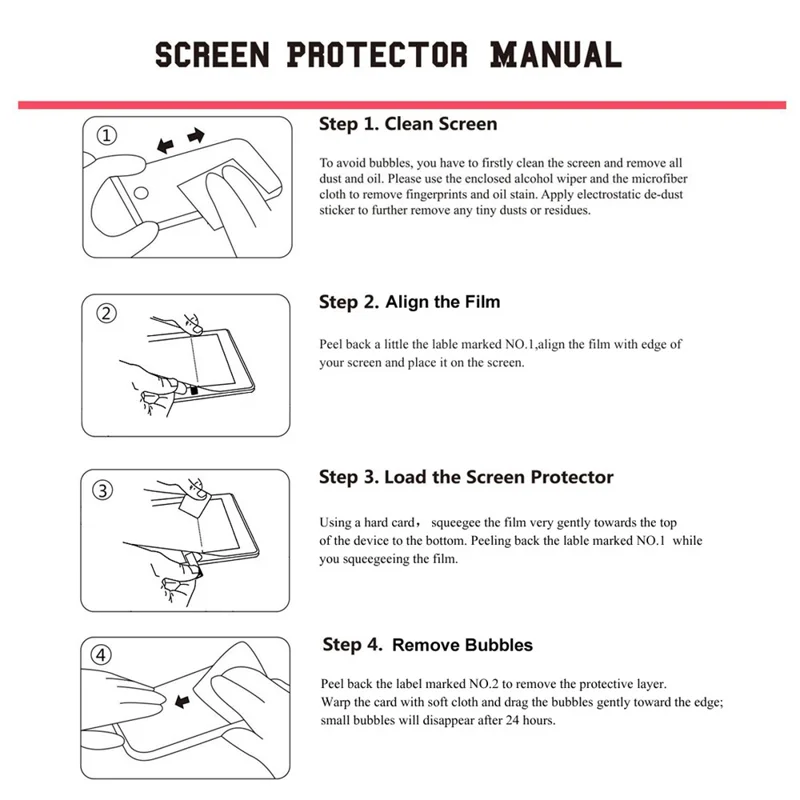 SCREEN PROTECTOR MANUAL

①

Step 1. Clean Screen

To avoid bubbles, you have to firstly clean the screen and remove all dust and oil. Please use the enclosed alcohol wiper and the microfiber cloth to remove fingerprints and oil stain. Apply electrostatic de-dust sticker to further remove any tiny dusts or residues.

②

Step 2. Align the Film

Peel back a little the lable marked NO.1,align the film with edge of your screen and place it on the screen.

③

Step 3. Load the Screen Protector

Using a hard card， squeegee the film very gently towards the top of the device to the bottom. Peeling back the lable marked NO.1 while you squeegeeing the film.

④

Step 4. Remove Bubbles

Peel back the label marked NO.2 to remove the protective layer.
Warp the card with soft cloth and drag the bubbles gently toward the edge; small bubbles will disappear after 24 hours.