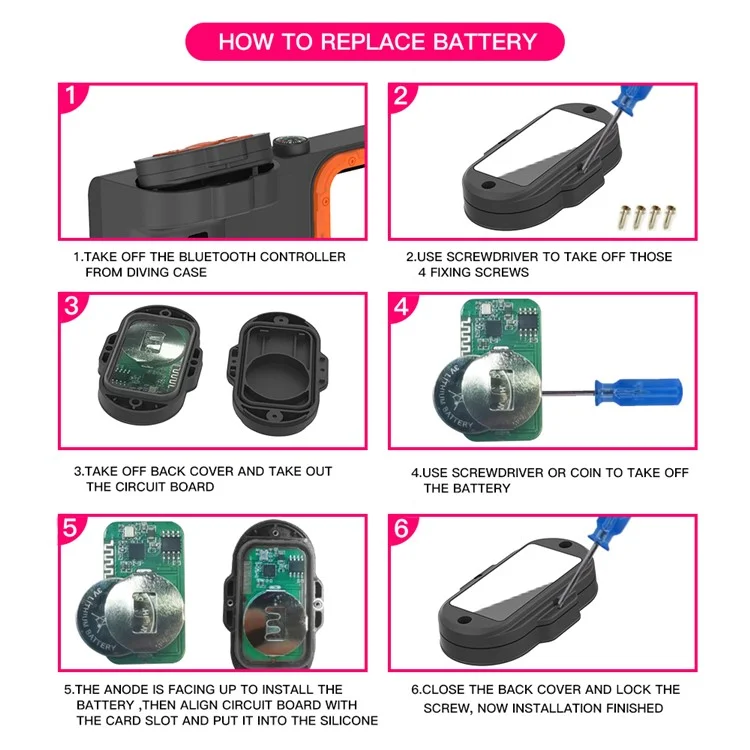 HOW TO REPLACE BATTERY

1

1.TAKE OFF THE BLUETOOTH CONTROLLER FROM DIVING CASE

2

2.USE SCREWDRIVER TO TAKE OFF THOSE 4 FIXING SCREWS

3

3.TAKE OFF BACK COVER AND TAKE OUT THE CIRCUIT BOARD

4

3V LITHIUM BATTERY

4.USE SCREWDRIVER OR COIN TO TAKE OFF THE BATTERY

5

3V LITHIUM BATTERY

5.THE ANODE IS FACING UP TO INSTALL THE BATTERY ,THEN ALIGN CIRCUIT BOARD WITH THE CARD SLOT AND PUT IT INTO THE SILICONE

6

6.CLOSE THE BACK COVER AND LOCK THE SCREW, NOW INSTALLATION FINISHED