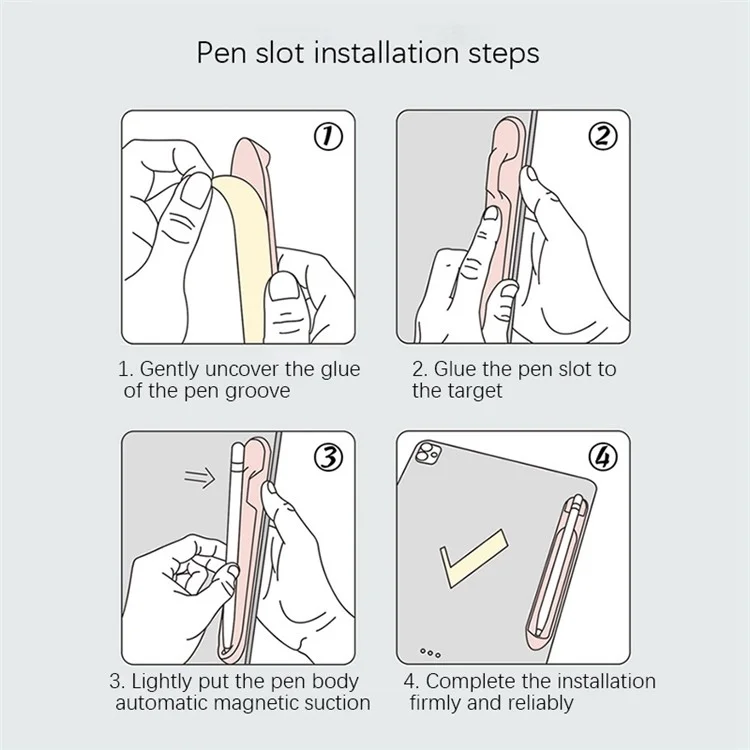 Pen slot installation steps

①

1. Gently uncover the glue of the pen groove

②

2. Glue the pen slot to the target

③

3. Lightly put the pen body automatic magnetic suction

④

4. Complete the installation firmly and reliably