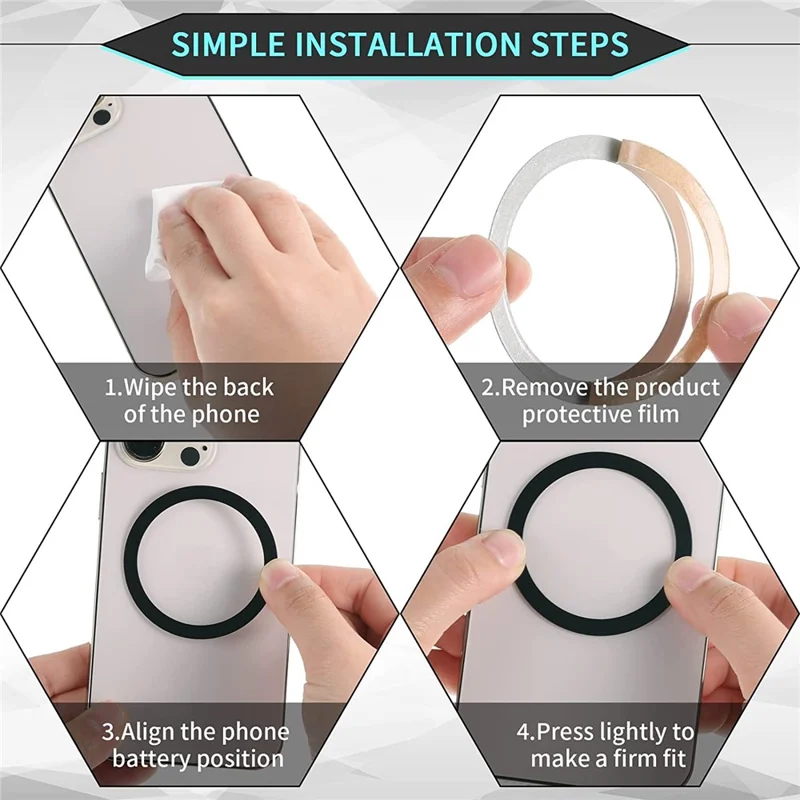 SIMPLE INSTALLATION STEPS

1.Wipe the back of the phone

2.Remove the product protective film

3.Align the phone battery position

4.Press lightly to make a firm fit