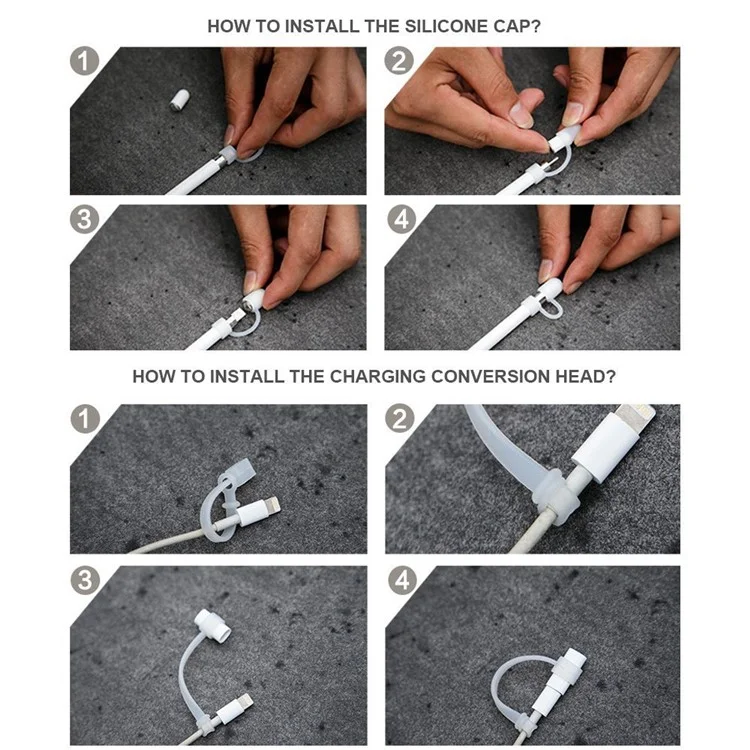 HOW TO INSTALL THE SILICONE CAP?

1

2

3

4

HOW TO INSTALL THE CHARGING CONVERSION HEAD?

1

2

3

4