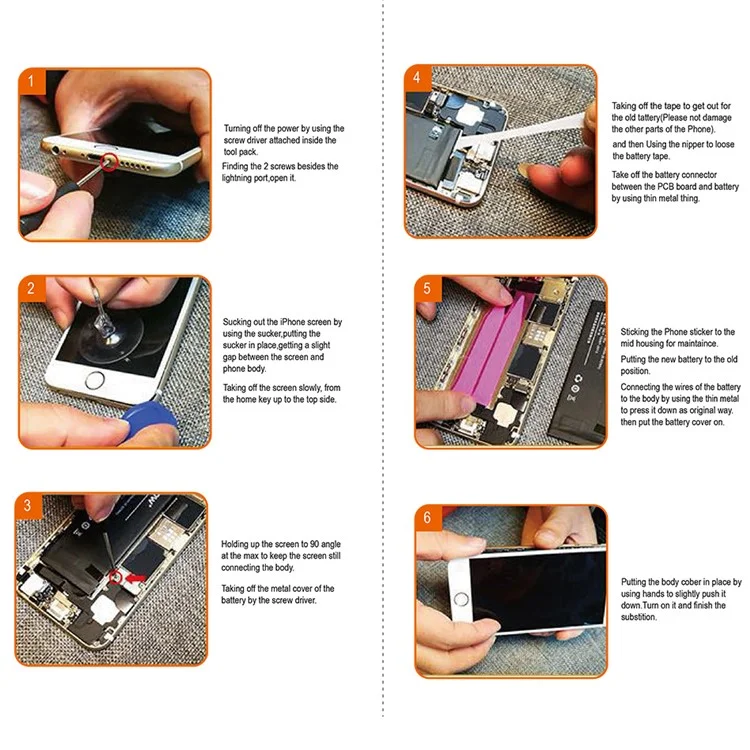 1

Turning off the power by using the screw driver attached inside the tool pack.

Finding the 2 screws besides the lightning port,open it.

2

Sucking out the iPhone screen by using the sucker,putting the sucker in place,getting a slight gap between the screen and phone body.

Taking off the screen slowly, from the home key up to the top side.

3

Holding up the screen to 90 angle at the max to keep the screen still connecting the body.

Taking off the metal cover of the battery by the screw driver.

4

Taking off the tape to get out for the old tattery(Please not damage the other parts of the Phone).

and then Using the nipper to loose the battery tape.

Take off the battery connector between the PCB board and battery by using thin metal thing.

5

Sticking the Phone sticker to the mid housing for maintaince.

Putting the new battery to the old position.

Connecting the wires of the battery to the body by using the thin metal to press it down as original way. then put the battery cover on.

6

Putting the body cober in place by using hands to slightly push it down.Turn on it and finish the substition.