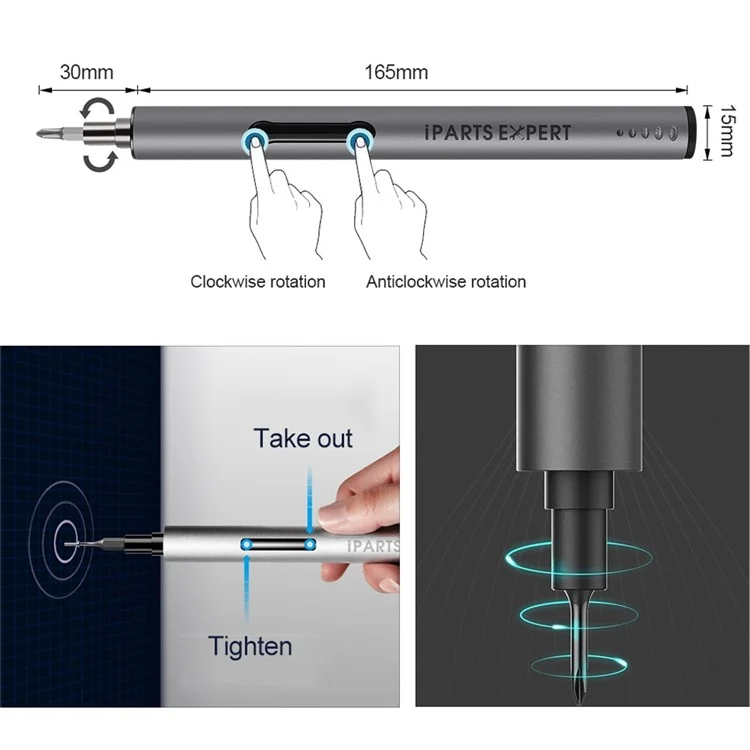 30mm

165mm

15mm

iPARTS EXPERT

Clockwise rotation

Anticlockwise rotation

Take out

iPARTS

Tighten