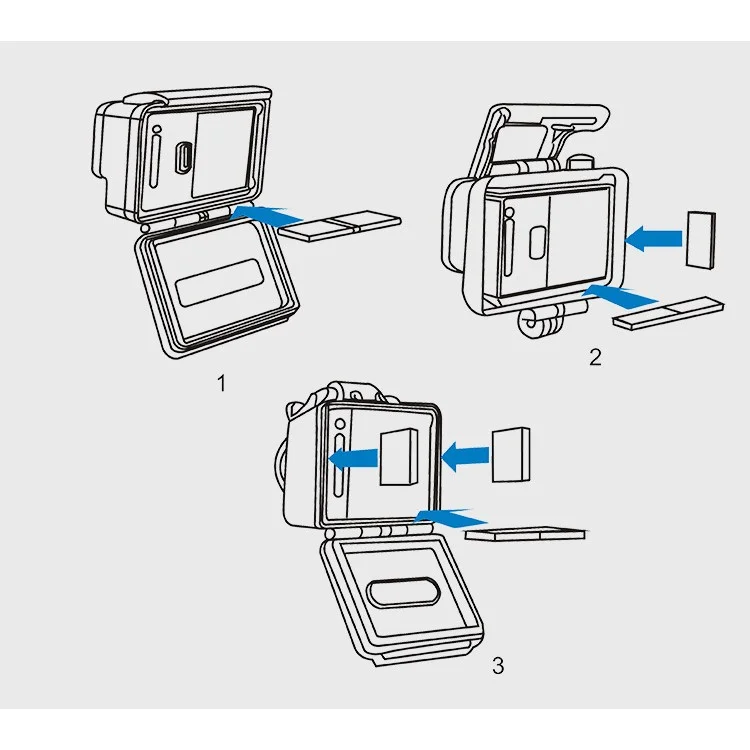 1

2

3