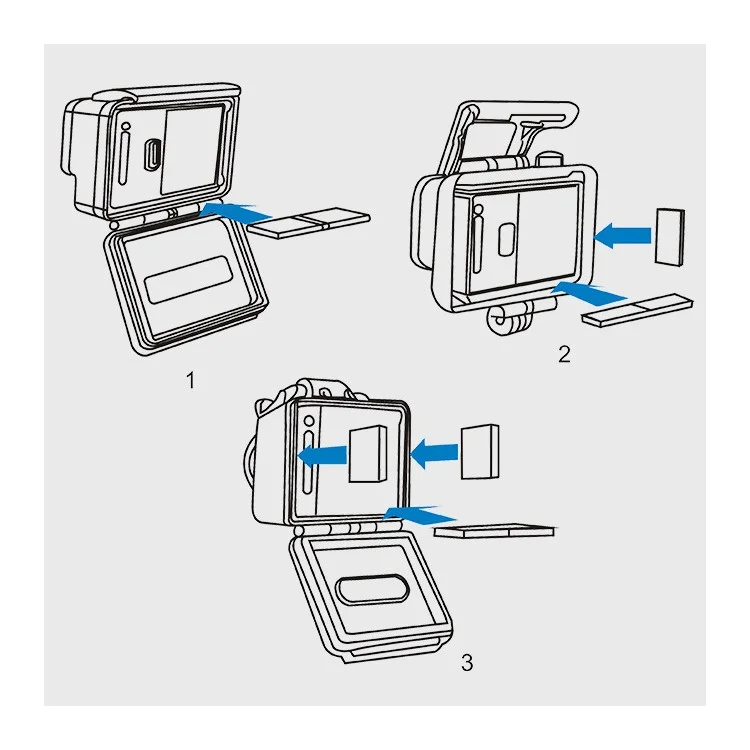 1

2

3