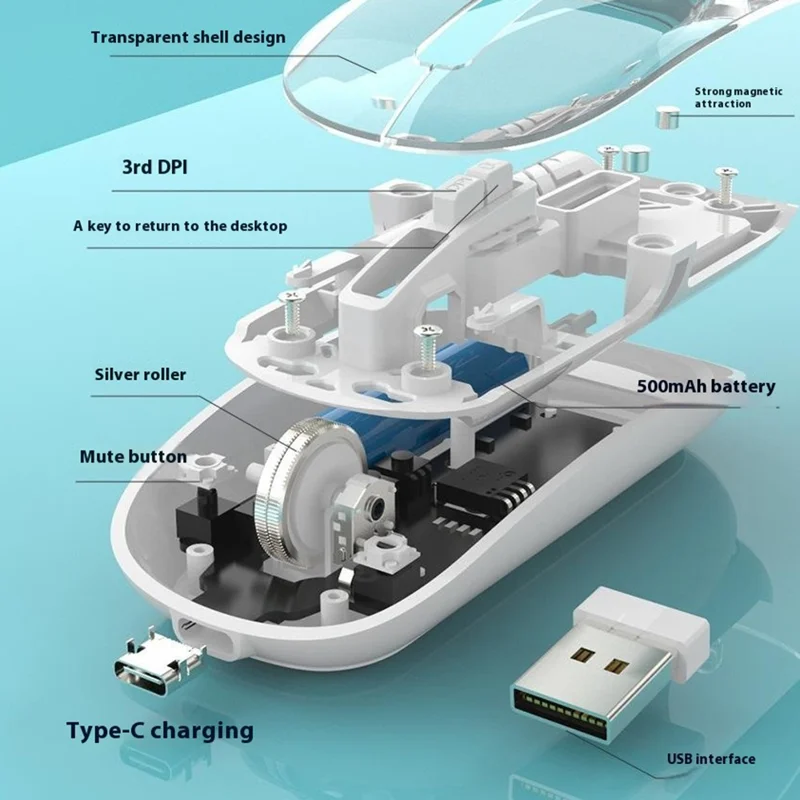 Transparent shell design

Strong magnetic attraction

3rd DPI

A key to return to the desktop

Silver roller

500mAh battery

Mute button

Type-C charging

USB interface