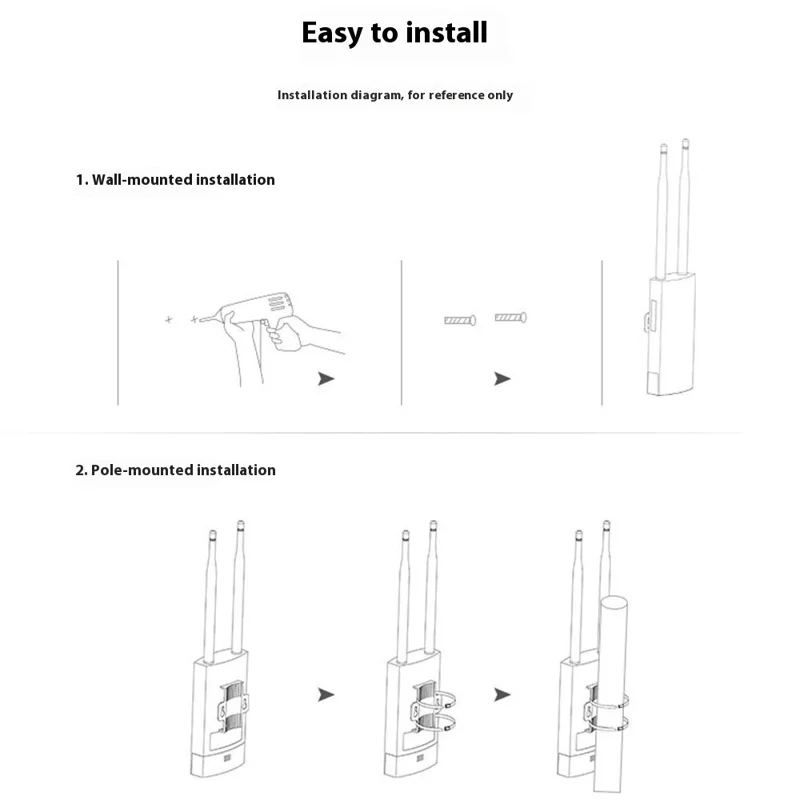 Easy to install

Installation diagram, for reference only

1. Wall-mounted installation

2. Pole-mounted installation