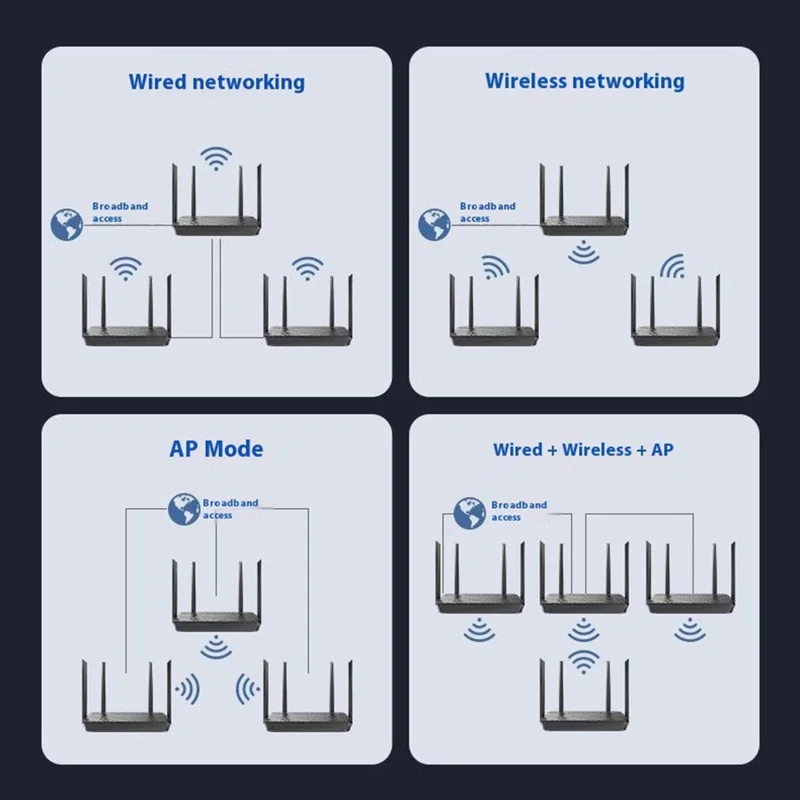 Wired networking

Broadband access

Wireless networking

Broadband access

AP Mode

Broadband access

Wired + Wireless + AP

Broadband access