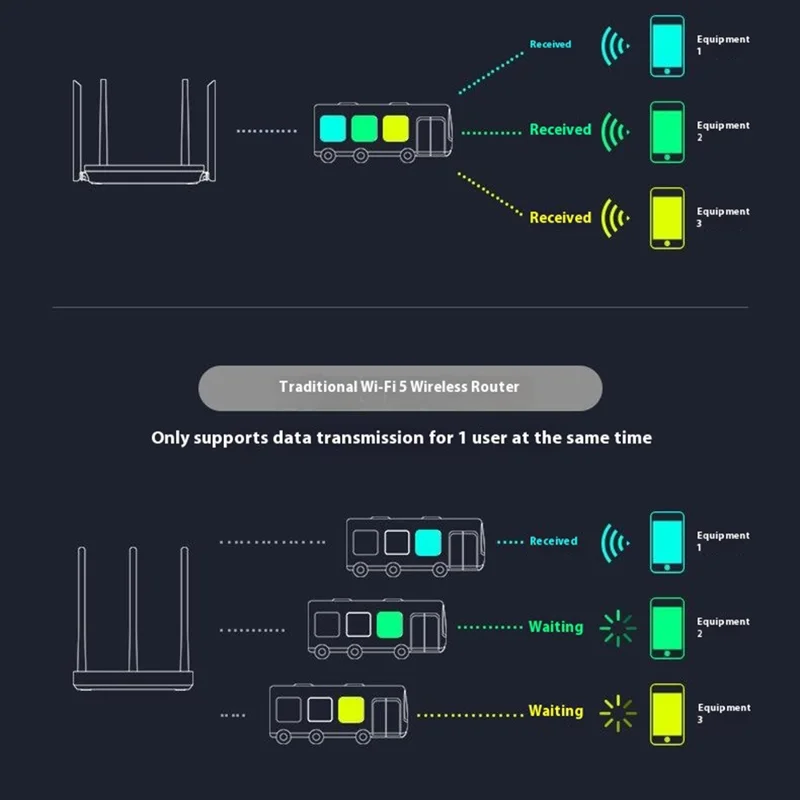 Received
Equipment 1
Received
Equipment 2
Received
Equipment 3

Traditional Wi-Fi 5 Wireless Router

Only supports data transmission for 1 user at the same time

Received
Equipment 1
Waiting
Equipment 2
Waiting
Equipment 3