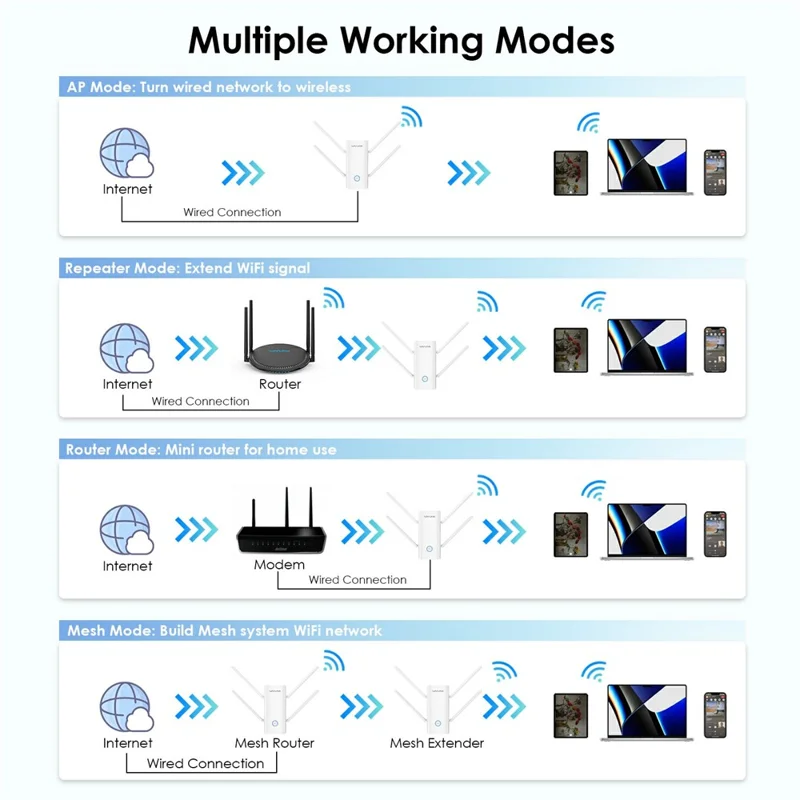 Multiple Working Modes

AP Mode: Turn wired network to wireless

Internet

Wired Connection

Repeater Mode: Extend WiFi signal

Internet

Router

Wired Connection

Router Mode: Mini router for home use

Internet

Modem

Wired Connection

Mesh Mode: Build Mesh system WiFi network

Internet

Mesh Router

Mesh Extender

Wired Connection