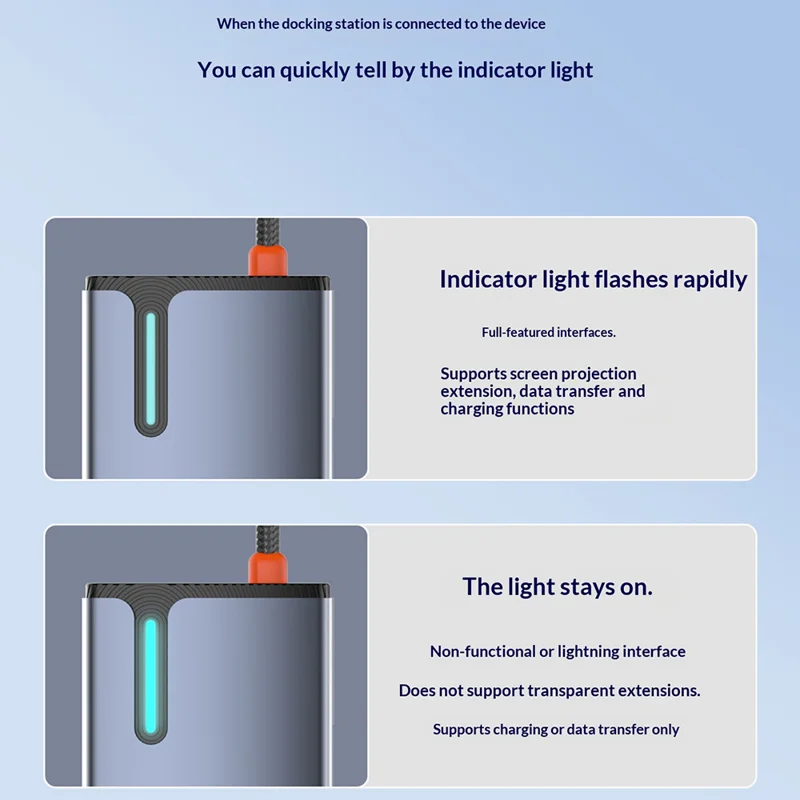 When the docking station is connected to the device

You can quickly tell by the indicator light

Indicator light flashes rapidly

Full-featured interfaces.

Supports screen projection extension, data transfer and charging functions

The light stays on.

Non-functional or lightning interface

Does not support transparent extensions.

Supports charging or data transfer only