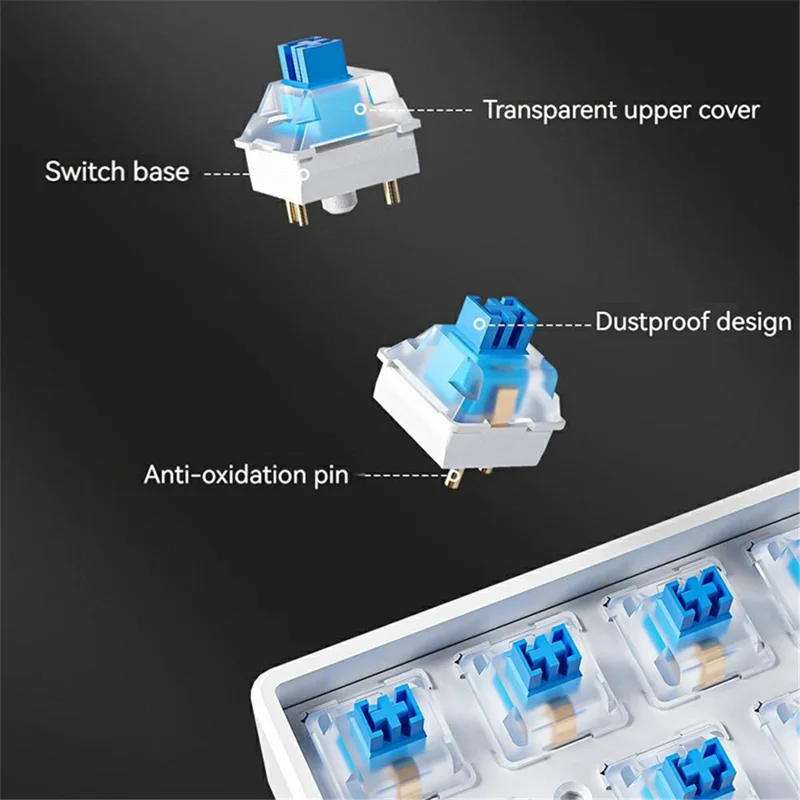 Transparent upper cover
Switch base
Dustproof design
Anti-oxidation pin