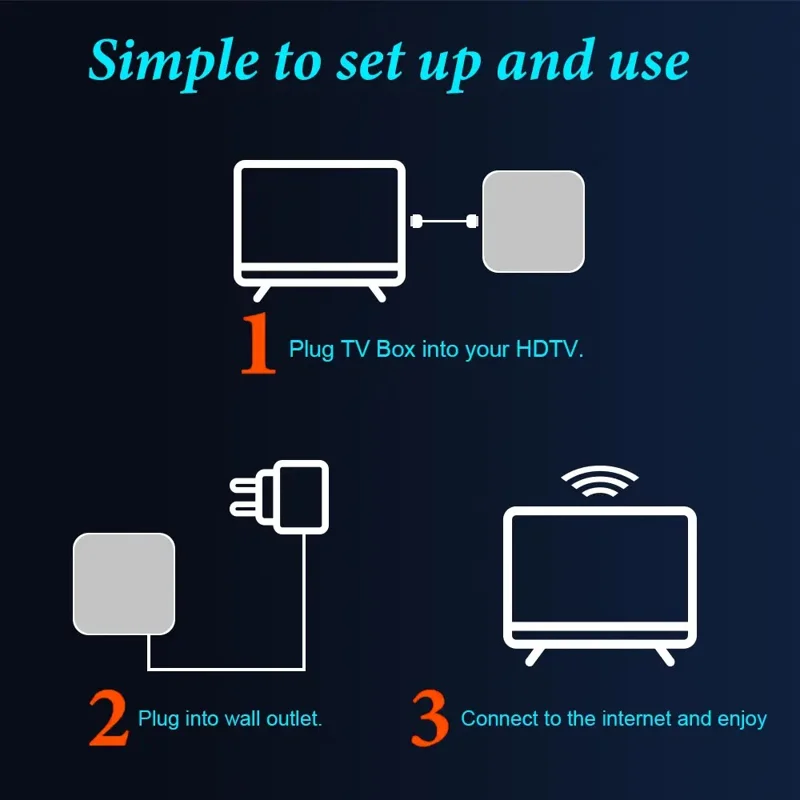 Simple to set up and use

1 Plug TV Box into your HDTV.

2 Plug into wall outlet.

3 Connect to the internet and enjoy