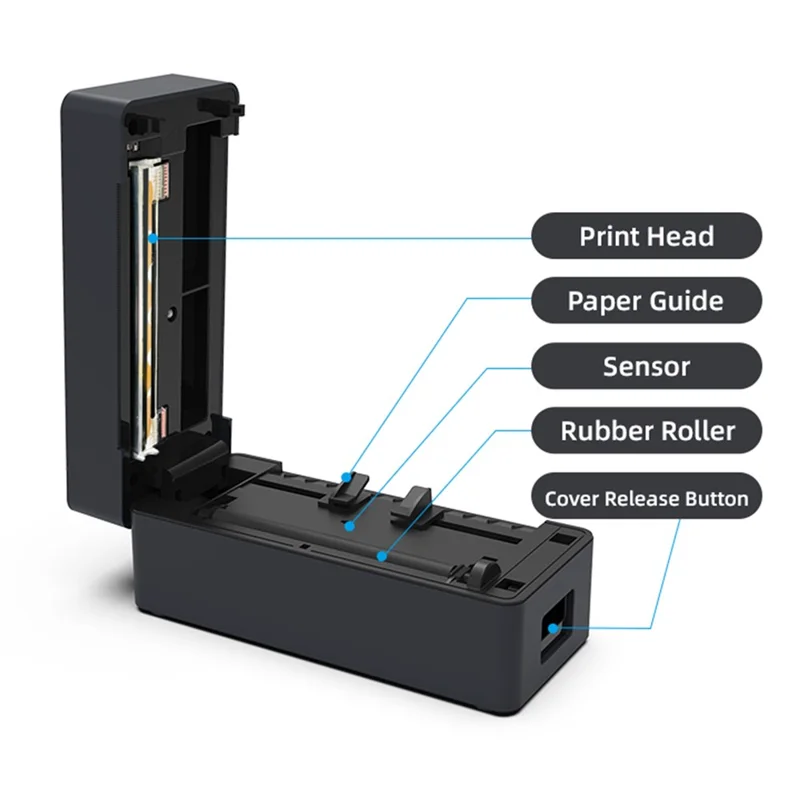 Print Head

Paper Guide

Sensor

Rubber Roller

Cover Release Button