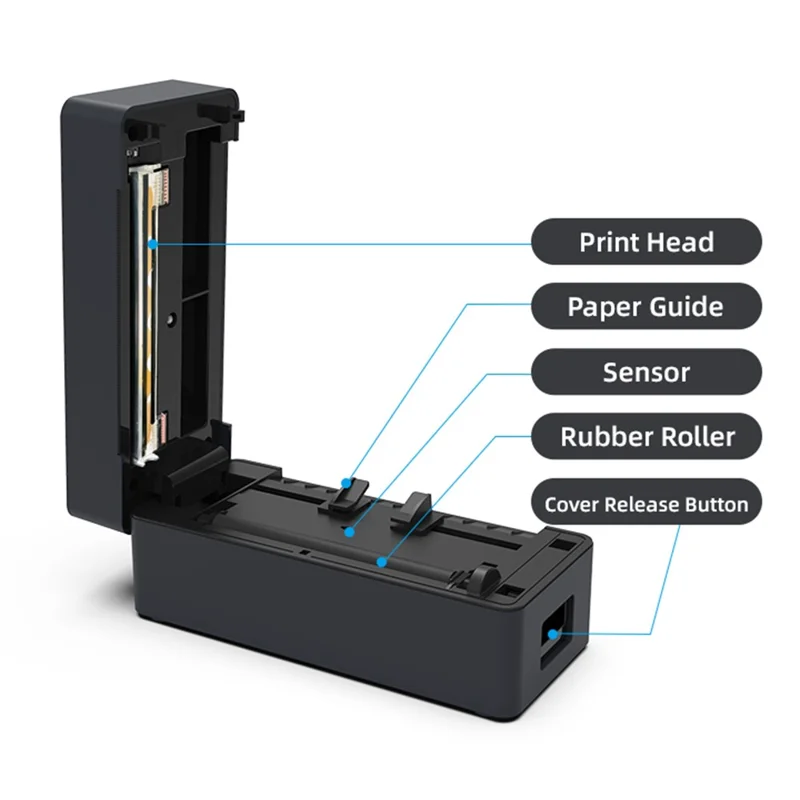 Print Head

Paper Guide

Sensor

Rubber Roller

Cover Release Button