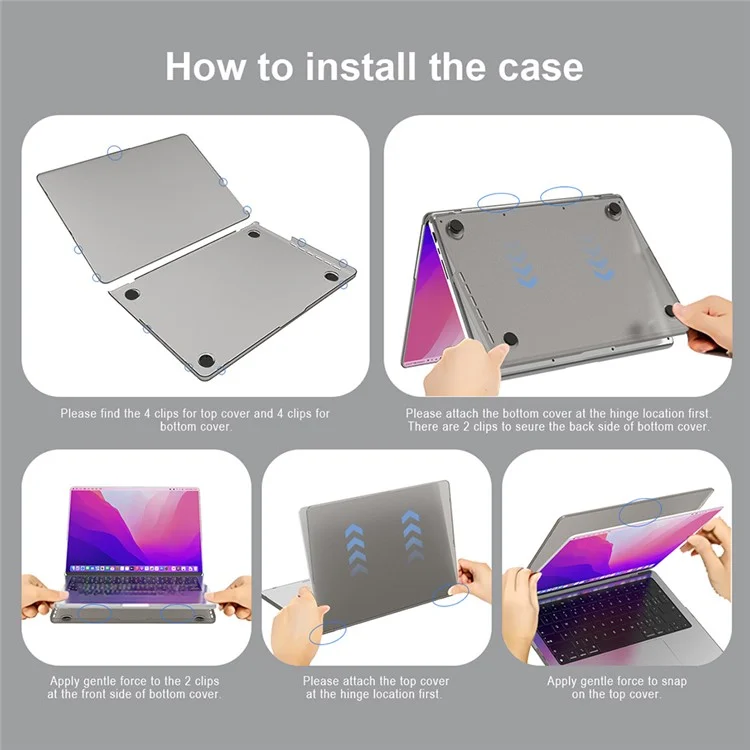 How to install the case

Please find the 4 clips for top cover and 4 clips for bottom cover.

Please attach the bottom cover at the hinge location first. There are 2 clips to seure the back side of bottom cover.

Apply gentle force to the 2 clips at the front side of bottom cover.

Please attach the top cover at the hinge location first.

Apply gentle force to snap on the top cover.