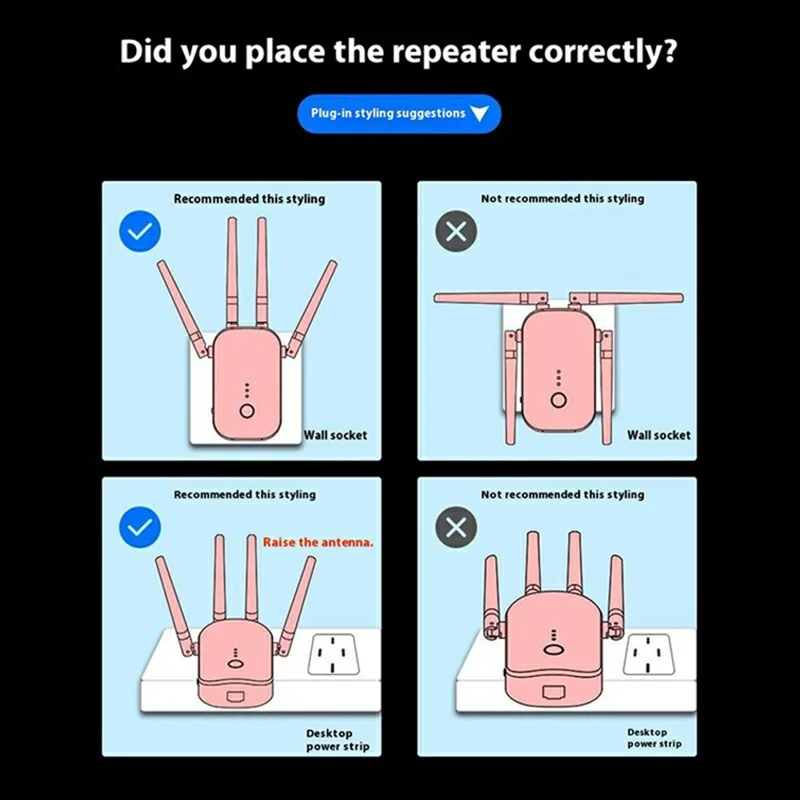 Did you place the repeater correctly?

Plug-in styling suggestions

Recommended this styling

Wall socket

Not recommended this styling

Wall socket

Recommended this styling

Raise the antenna.

Desktop power strip

Not recommended this styling

Desktop power strip