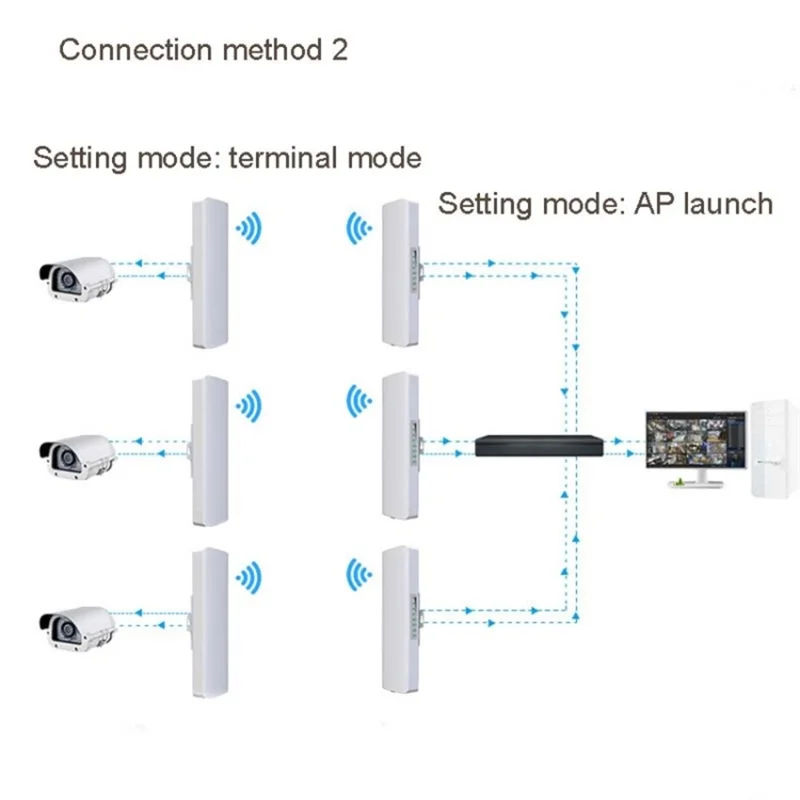 Connection method 2

Setting mode: terminal mode

Setting mode: AP launch